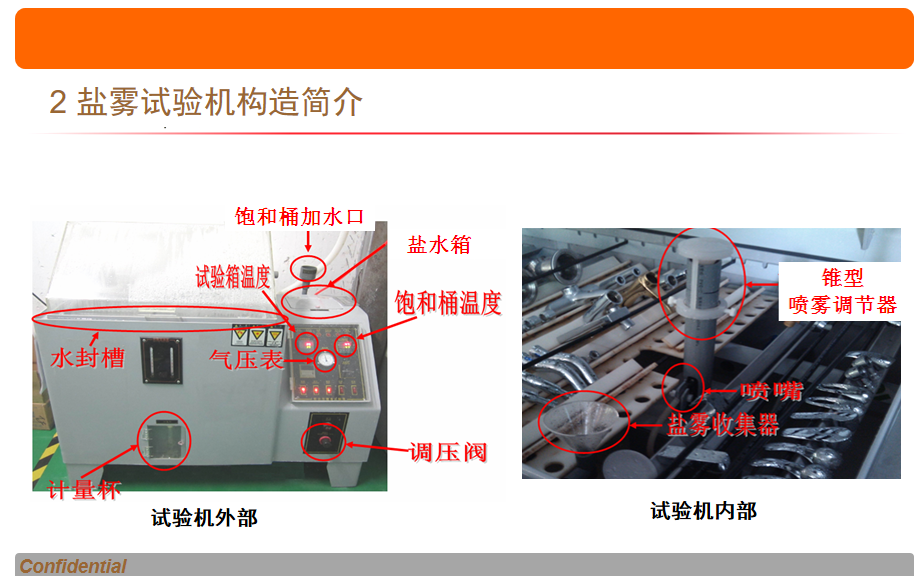 2 盐雾试验机构造简介

饱和桶加水口

盐水箱

试验箱温度

饱和桶温度

水封槽

气压表

调压阀

计量杯

试验机外部

锥型
喷雾调节器

喷嘴

盐雾收集器

试验机内部

Confidential