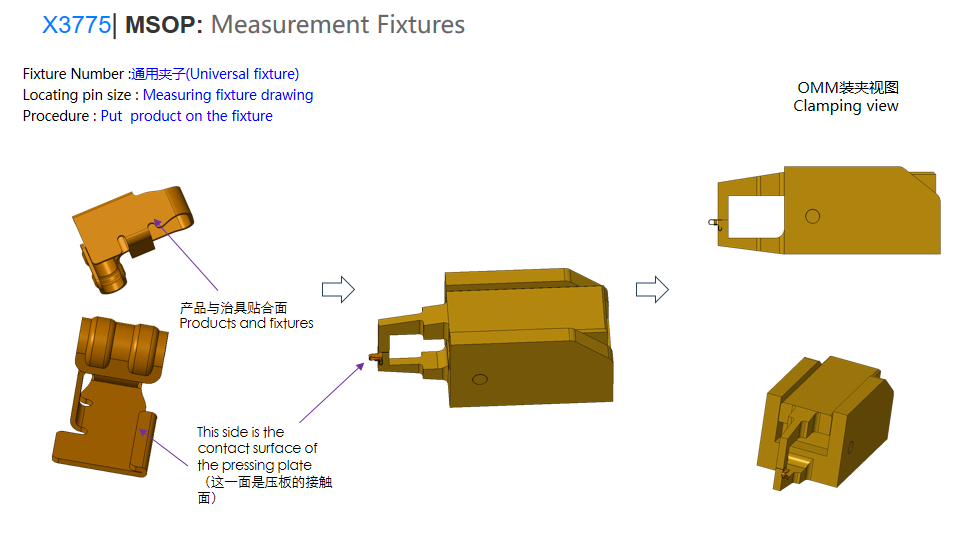 X3775| MSOP: Measurement Fixtures

Fixture Number :通用夹子(Universal fixture)
Locating pin size : Measuring fixture drawing
Procedure : Put product on the fixture

OMM装夹视图
Clamping view

产品与治具贴合面
Products and fixtures

This side is the contact surface of the pressing plate （这一面是压板的接触面）