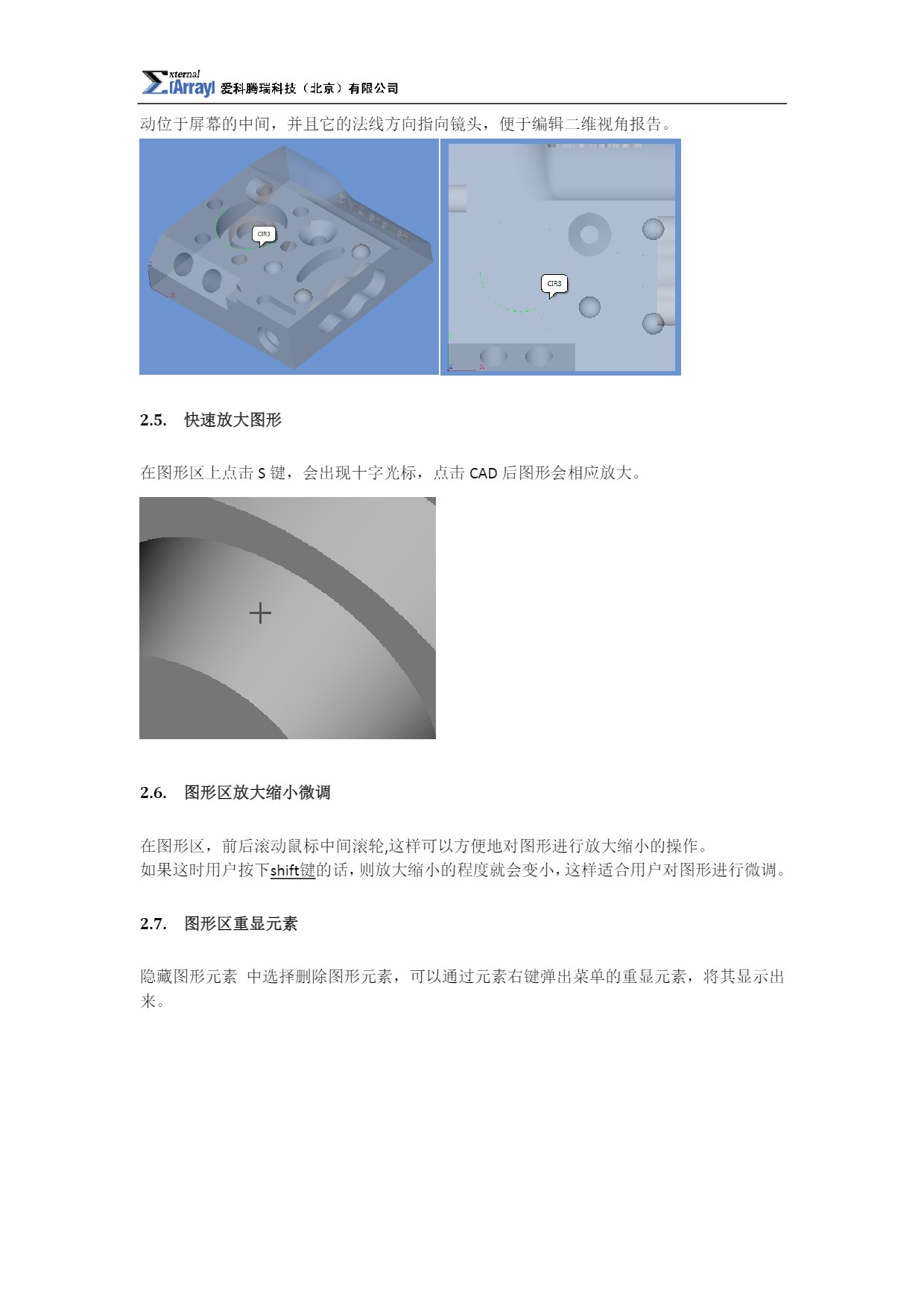 xternal
[Array] 爱科腾瑞科技（北京）有限公司

动位于屏幕的中间，并且它的法线方向指向镜头，便于编辑二维视角报告。

CIR3

CIR3

2.5. 快速放大图形

在图形区上点击 S 键，会出现十字光标，点击 CAD 后图形会相应放大。

2.6. 图形区放大缩小微调

在图形区，前后滚动鼠标中间滚轮,这样可以方便地对图形进行放大缩小的操作。
如果这时用户按下shift键的话，则放大缩小的程度就会变小，这样适合用户对图形进行微调。

2.7. 图形区重显元素

隐藏图形元素 中选择删除图形元素，可以通过元素右键弹出菜单的重显元素，将其显示出来。